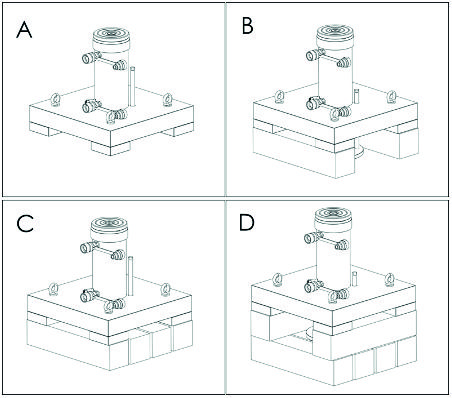 A

B

C

D